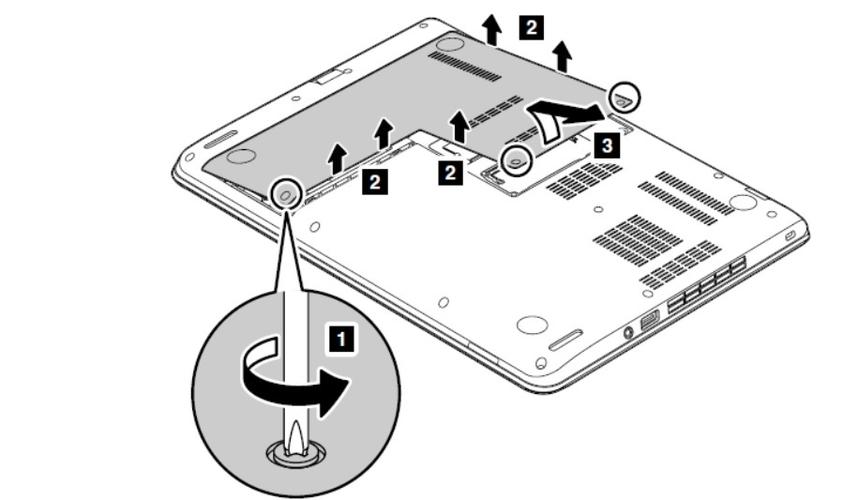 2
3
2
2
1