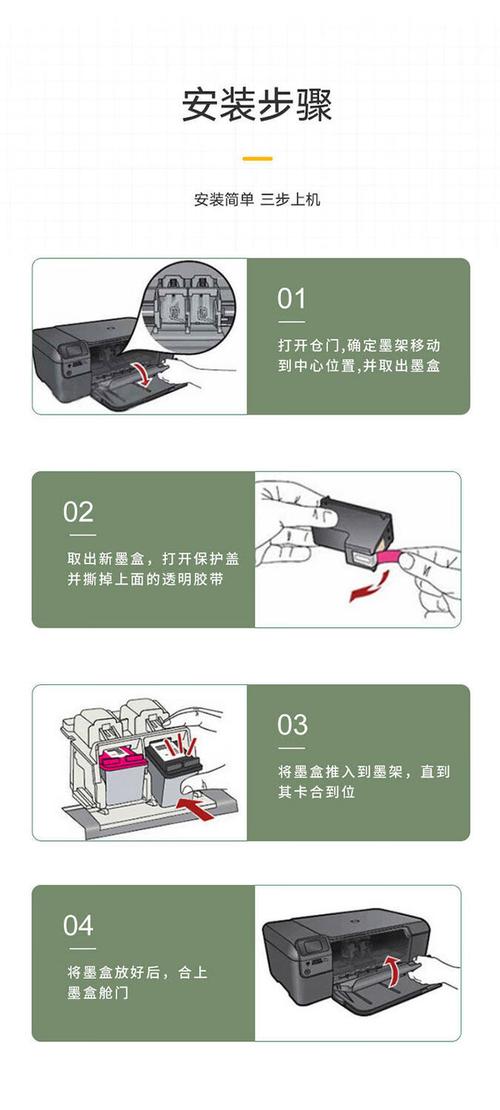 安装步骤

安装简单 三步上机

01

打开仓门,确定墨架移动到中心位置,并取出墨盒

02

取出新墨盒，打开保护盖并撕掉上面的透明胶带

03

将墨盒推入到墨架，直到其卡合到位

04

将墨盒放好后，合上墨盒舱门