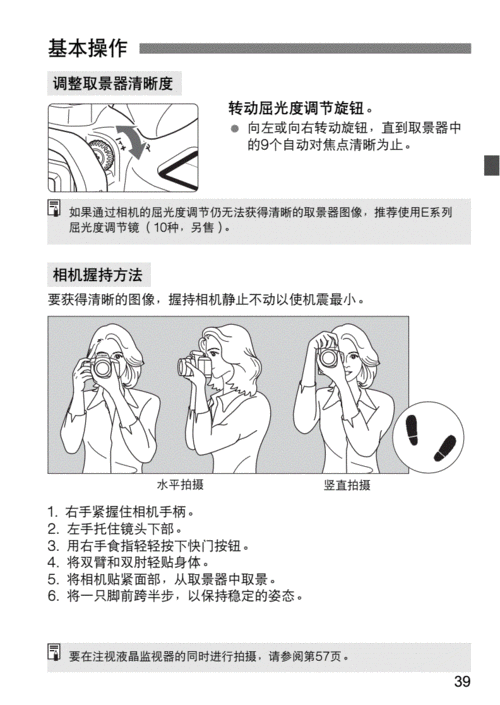 基本操作

调整取景器清晰度

转动屈光度调节旋钮。
● 向左或向右转动旋钮，直到取景器中的9个自动对焦点清晰为止。

如果通过相机的屈光度调节仍无法获得清晰的取景器图像，推荐使用E系列屈光度调节镜（10种，另售）。

相机握持方法

要获得清晰的图像，握持相机静止不动以使机震最小。

水平拍摄

竖直拍摄

1. 右手紧握住相机手柄。
2. 左手托住镜头下部。
3. 用右手食指轻轻按下快门按钮。
4. 将双臂和双肘轻贴身体。
5. 将相机贴紧面部，从取景器中取景。
6. 将一只脚前跨半步，以保持稳定的姿态。

要在注视液晶监视器的同时进行拍摄，请参阅第57页。

39