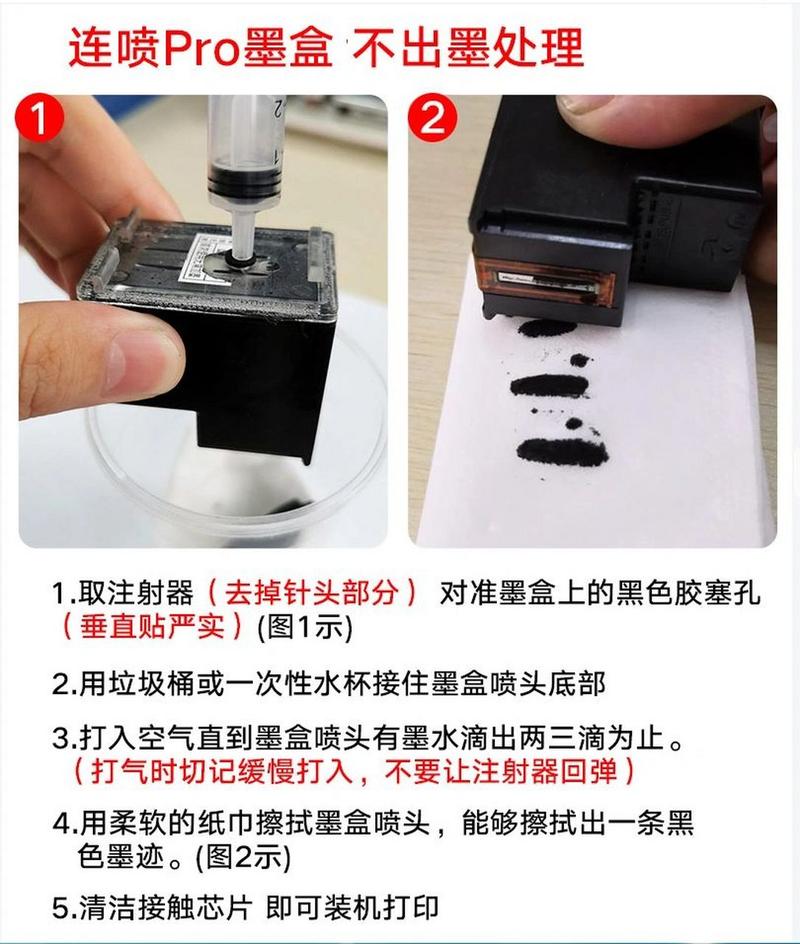 连喷Pro墨盒 不出墨处理

1

2

1.取注射器（去掉针头部分） 对准墨盒上的黑色胶塞孔（垂直贴严实）(图1示)

2.用垃圾桶或一次性水杯接住墨盒喷头底部

3.打入空气直到墨盒喷头有墨水滴出两三滴为止。（打气时切记缓慢打入，不要让注射器回弹）

4.用柔软的纸巾擦拭墨盒喷头，能够擦拭出一条黑色墨迹。(图2示)

5.清洁接触芯片 即可装机打印