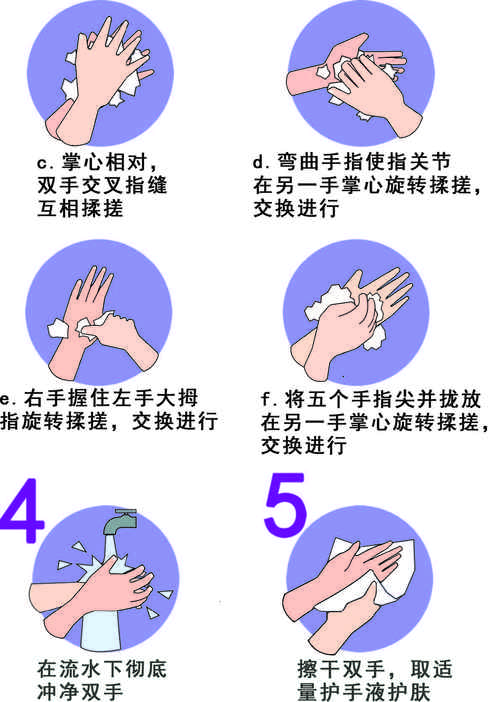 c. 掌心相对，双手交叉指缝互相揉搓

d. 弯曲手指使指关节在另一手掌心旋转揉搓，交换进行

e. 右手握住左手大拇指旋转揉搓，交换进行

f. 将五个手指尖并拢放在另一手掌心旋转揉搓，交换进行

4

在流水下彻底冲净双手

5

擦干双手，取适量护手液护肤