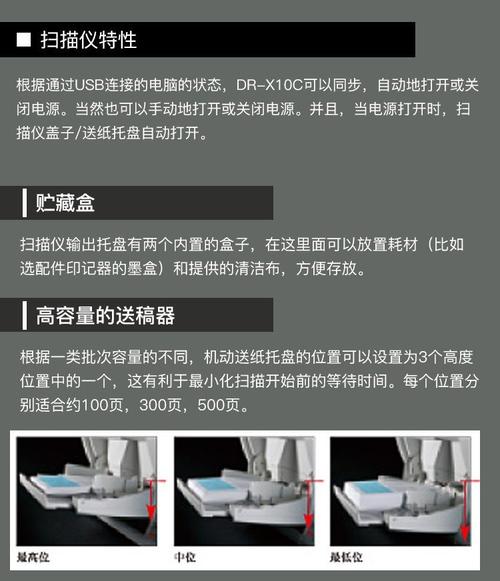 ■ 扫描仪特性

根据通过USB连接的电脑的状态，DR-X10C可以同步，自动地打开或关闭电源。当然也可以手动地打开或关闭电源。并且，当电源打开时，扫描仪盖子/送纸托盘自动打开。

贮藏盒

扫描仪输出托盘有两个内置的盒子，在这里面可以放置耗材（比如选配件印记器的墨盒）和提供的清洁布，方便存放。

高容量的送稿器

根据一类批次容量的不同，机动送纸托盘的位置可以设置为3个高度位置中的一个，这有利于最小化扫描开始前的等待时间。每个位置分别适合约100页，300页，500页。

最高位

中位

最低位