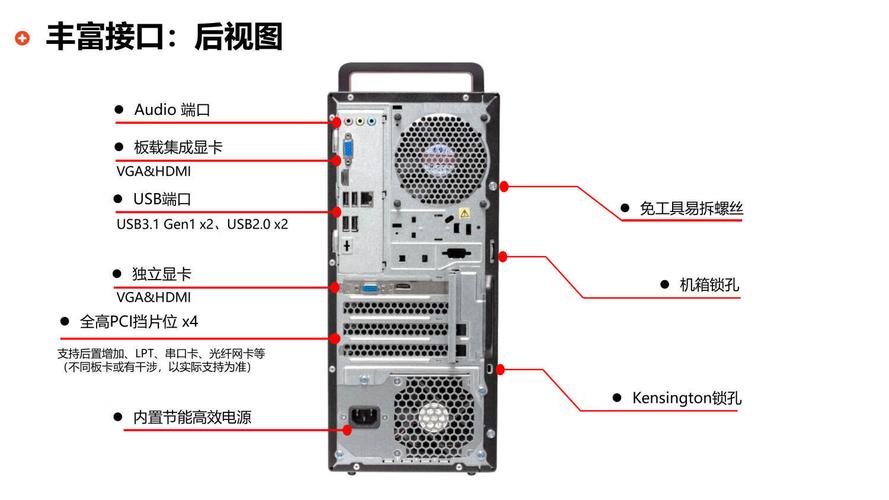 丰富接口：后视图

● Audio 端口

● 板载集成显卡
VGA&HDMI

● USB端口
USB3.1 Gen1 x2、USB2.0 x2

● 独立显卡
VGA&HDMI

● 全高PCI挡片位 x4
支持后置增加、LPT、串口卡、光纤网卡等
（不同板卡或有干涉，以实际支持为准）

● 内置节能高效电源

● 免工具易拆螺丝

● 机箱锁孔

● Kensington锁孔