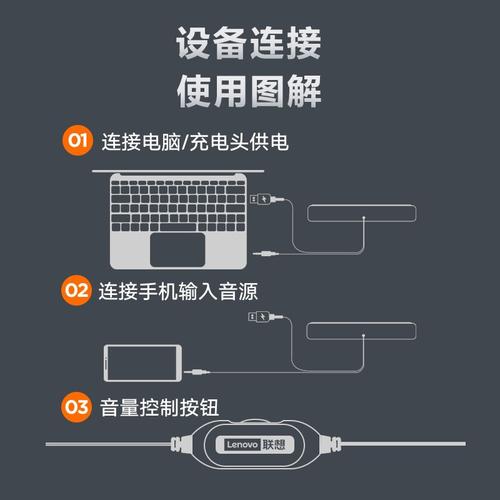 设备连接
使用图解

01 连接电脑/充电头供电

02 连接手机输入音源

03 音量控制按钮

Lenovo 联想