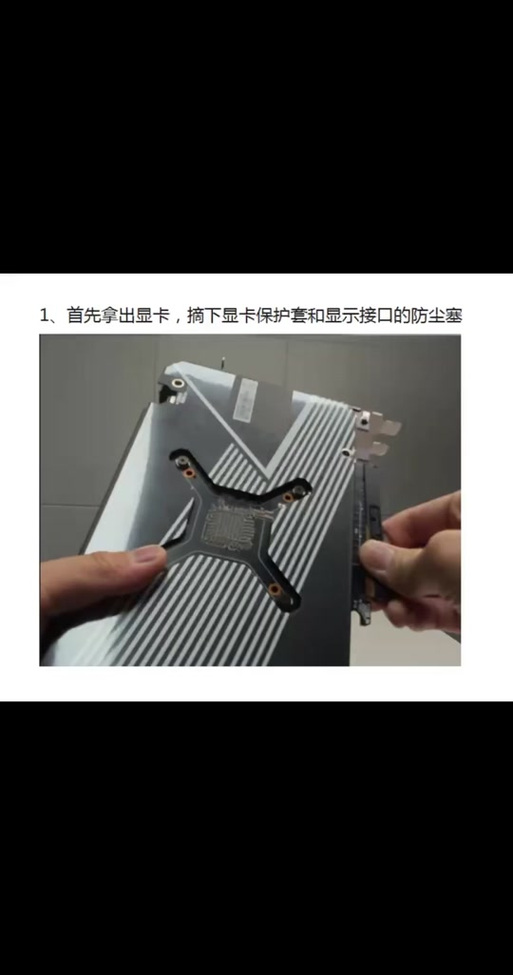 1、首先拿出显卡，摘下显卡保护套和显示接口的防尘塞