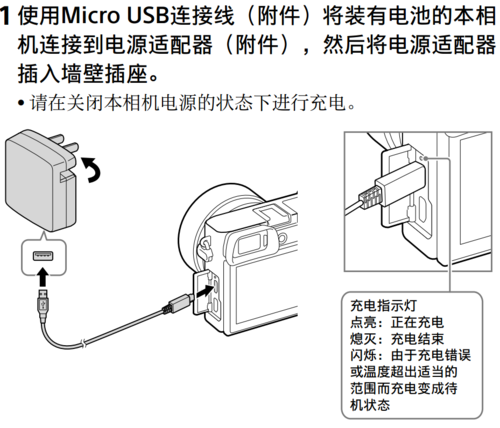 1 使用Micro USB连接线（附件）将装有电池的本相机连接到电源适配器（附件），然后将电源适配器插入墙壁插座。

• 请在关闭本相机电源的状态下进行充电。

充电指示灯
点亮：正在充电
熄灭：充电结束
闪烁：由于充电错误或温度超出适当的范围而充电变成待机状态