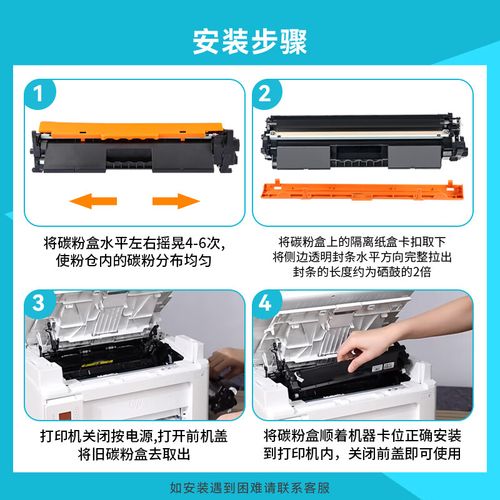 安装步骤

1

将碳粉盒水平左右摇晃4-6次，
使粉仓内的碳粉分布均匀

2

将碳粉盒上的隔离纸盒卡扣取下
将侧边透明封条水平方向完整拉出
封条的长度约为硒鼓的2倍

3

打印机关闭按电源,打开前机盖
将旧碳粉盒去取出

4

将碳粉盒顺着机器卡位正确安装
到打印机内，关闭前盖即可使用

如安装遇到困难请联系客服