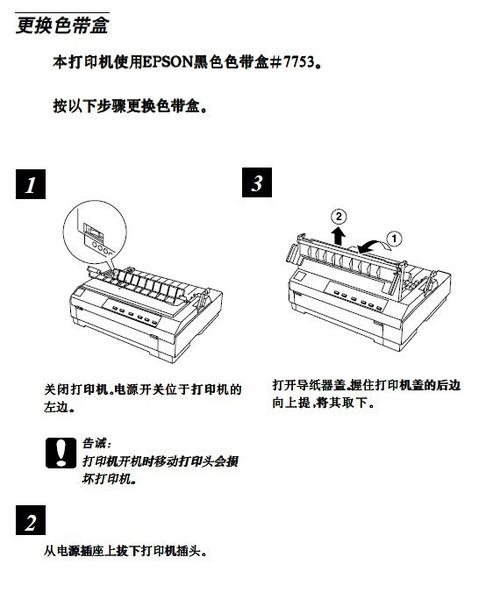 更换色带盒

本打印机使用EPSON黑色色带盒＃7753。

按以下步骤更换色带盒。

1

关闭打印机。电源开关位于打印机的左边。

告诫：
打印机开机时移动打印头会损坏打印机。

2

从电源插座上拔下打印机插头。

3

②
①

打开导纸器盖，握住打印机盖的后边向上提，将其取下。