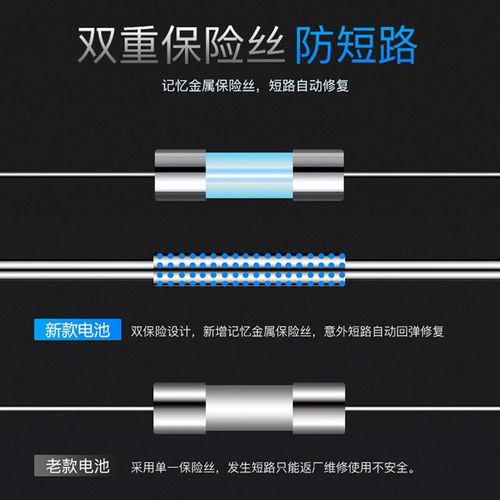 双重保险丝 防短路

记忆金属保险丝，短路自动修复

新款电池 双保险设计，新增记忆金属保险丝，意外短路自动回弹修复

老款电池 采用单一保险丝，发生短路只能返厂维修使用不安全。