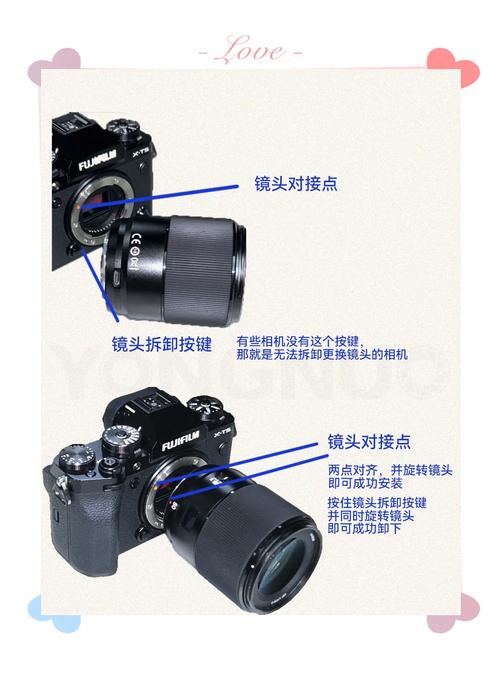 - Love -

FUJIFILM X-T5

镜头对接点

CE

镜头拆卸按键

有些相机没有这个按键，
那就是无法拆卸更换镜头的相机

YONGNUO

FUJIFILM X-T5

镜头对接点

两点对齐，并旋转镜头
即可成功安装

按住镜头拆卸按键
并同时旋转镜头
即可成功卸下