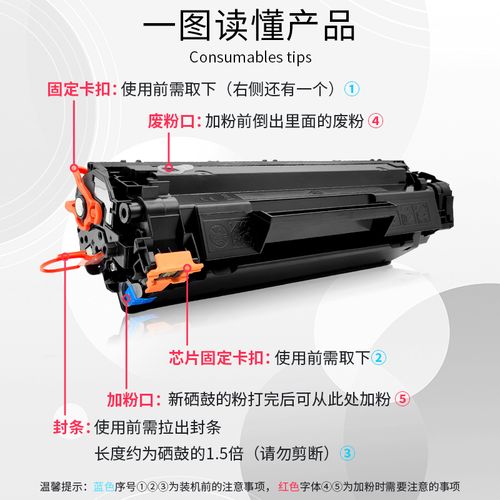 一图读懂产品

Consumables tips

固定卡扣：使用前需取下（右侧还有一个）①

废粉口：加粉前倒出里面的废粉 ④

芯片固定卡扣：使用前需取下②

加粉口：新硒鼓的粉打完后可从此处加粉 ⑤

封条：使用前需拉出封条
长度约为硒鼓的1.5倍（请勿剪断）③

温馨提示：蓝色序号①②③为装机前的注意事项，红色字体④⑤为加粉时需要注意的事项