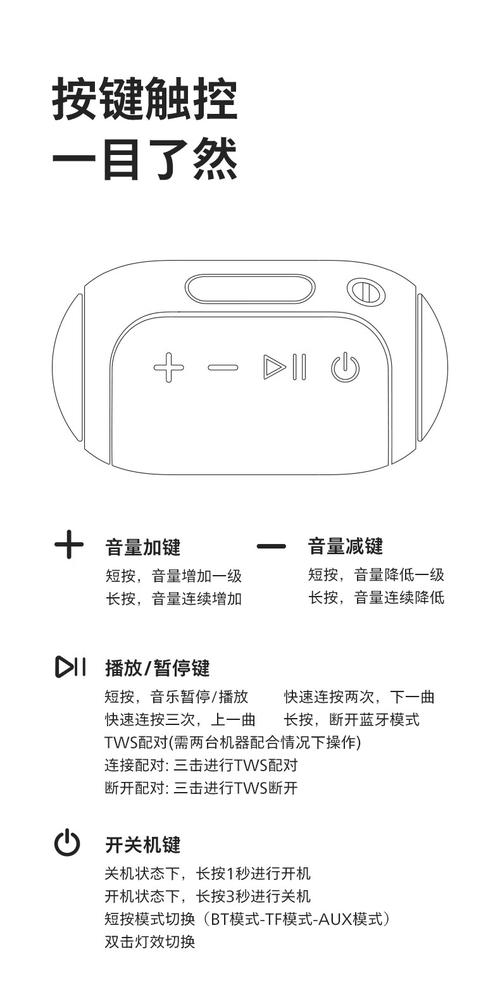 按键触控
一目了然

音量加键
短按，音量增加一级
长按，音量连续增加

音量减键
短按，音量降低一级
长按，音量连续降低

播放/暂停键
短按，音乐暂停/播放　　快速连按两次，下一曲
快速连按三次，上一曲　　长按，断开蓝牙模式
TWS配对(需两台机器配合情况下操作)
连接配对: 三击进行TWS配对
断开配对: 三击进行TWS断开

开关机键
关机状态下，长按1秒进行开机
开机状态下，长按3秒进行关机
短按模式切换（BT模式-TF模式-AUX模式）
双击灯效切换