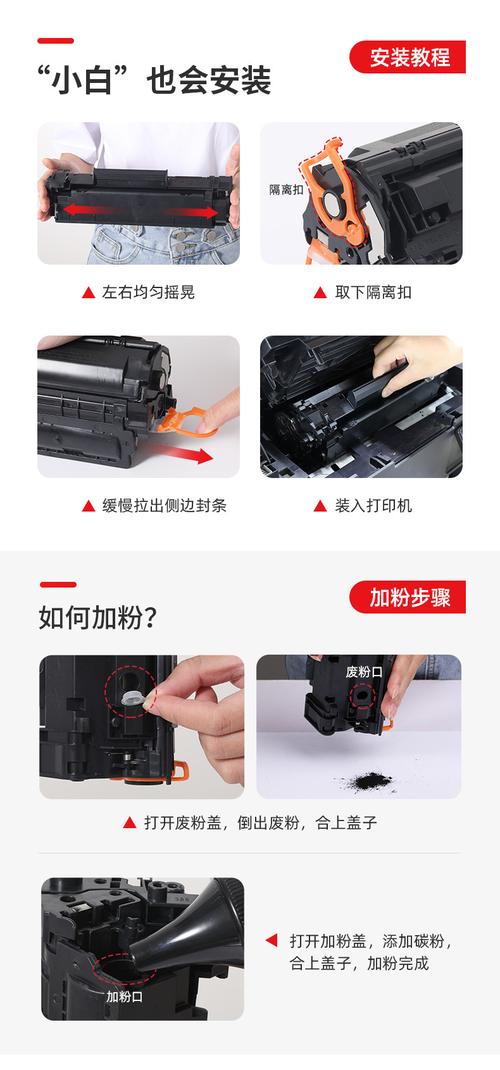 “小白”也会安装

安装教程

隔离扣

▲ 左右均匀摇晃

▲ 取下隔离扣

▲ 缓慢拉出侧边封条

▲ 装入打印机

如何加粉？

加粉步骤

废粉口

▲ 打开废粉盖，倒出废粉，合上盖子

加粉口

◀ 打开加粉盖，添加碳粉，合上盖子，加粉完成