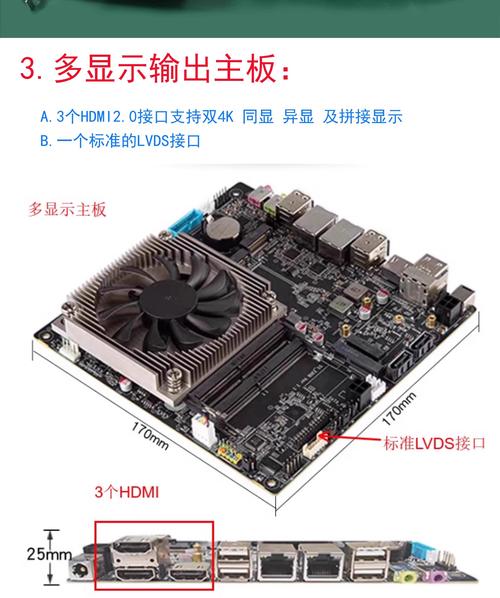 3. 多显示输出主板：

A. 3个HDMI2.0接口支持双4K 同显 异显 及拼接显示
B. 一个标准的LVDS接口

多显示主板

170mm

170mm

标准LVDS接口

3个HDMI

25mm