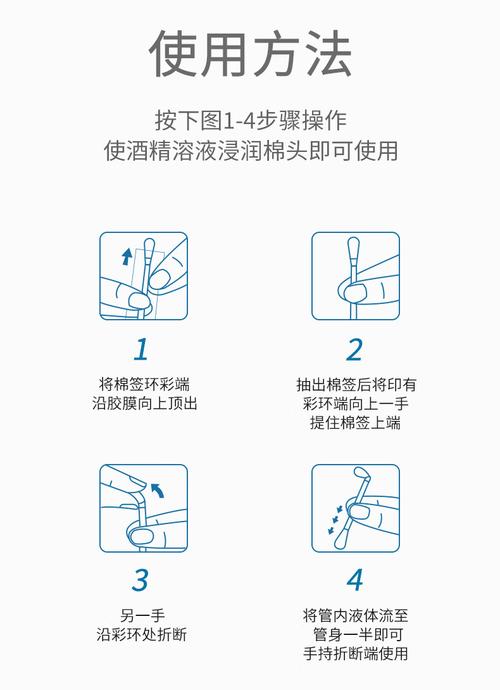 使用方法

按下图1-4步骤操作
使酒精溶液浸润棉头即可使用

1

将棉签环彩端
沿胶膜向上顶出

2

抽出棉签后将印有
彩环端向上一手
提住棉签上端

3

另一手
沿彩环处折断

4

将管内液体流至
管身一半即可
手持折断端使用