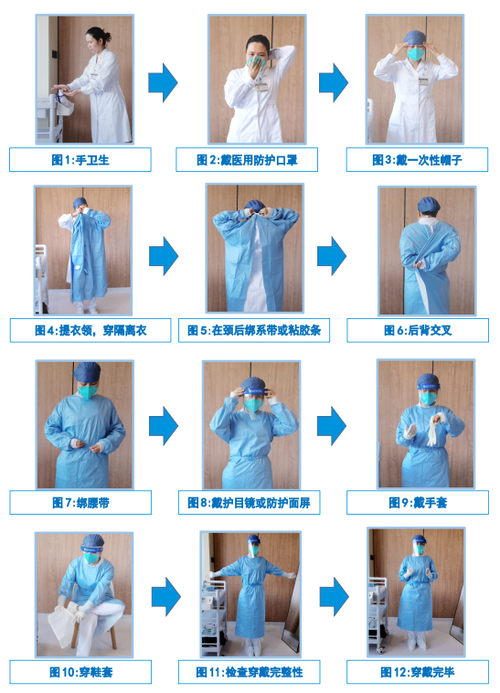 图1:手卫生

图2:戴医用防护口罩

图3:戴一次性帽子

图4:提衣领，穿隔离衣

图5:在颈后绑系带或粘胶条

图6:后背交叉

图7:绑腰带

图8:戴护目镜或防护面屏

图9:戴手套

图10:穿鞋套

图11:检查穿戴完整性

图12:穿戴完毕