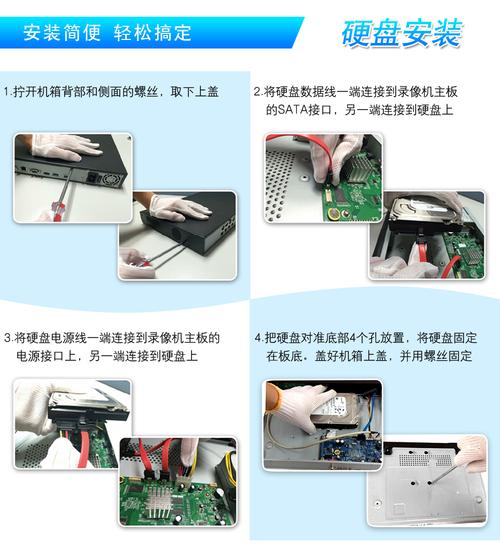 安装简便 轻松搞定

硬盘安装

1.拧开机箱背部和侧面的螺丝，取下上盖

2.将硬盘数据线一端连接到录像机主板的SATA接口，另一端连接到硬盘上

3.将硬盘电源线一端连接到录像机主板的电源接口上，另一端连接到硬盘上

4.把硬盘对准底部4个孔放置，将硬盘固定在板底，盖好机箱上盖，并用螺丝固定