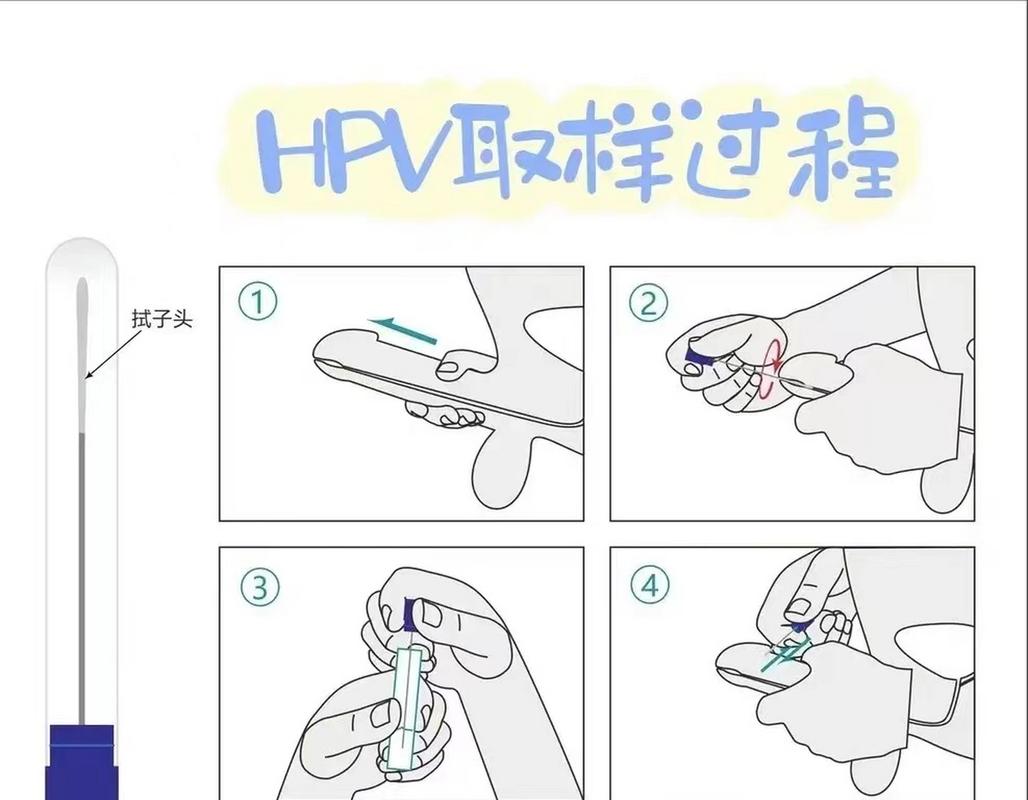 HPV取样过程

拭子头

①

②

③

④