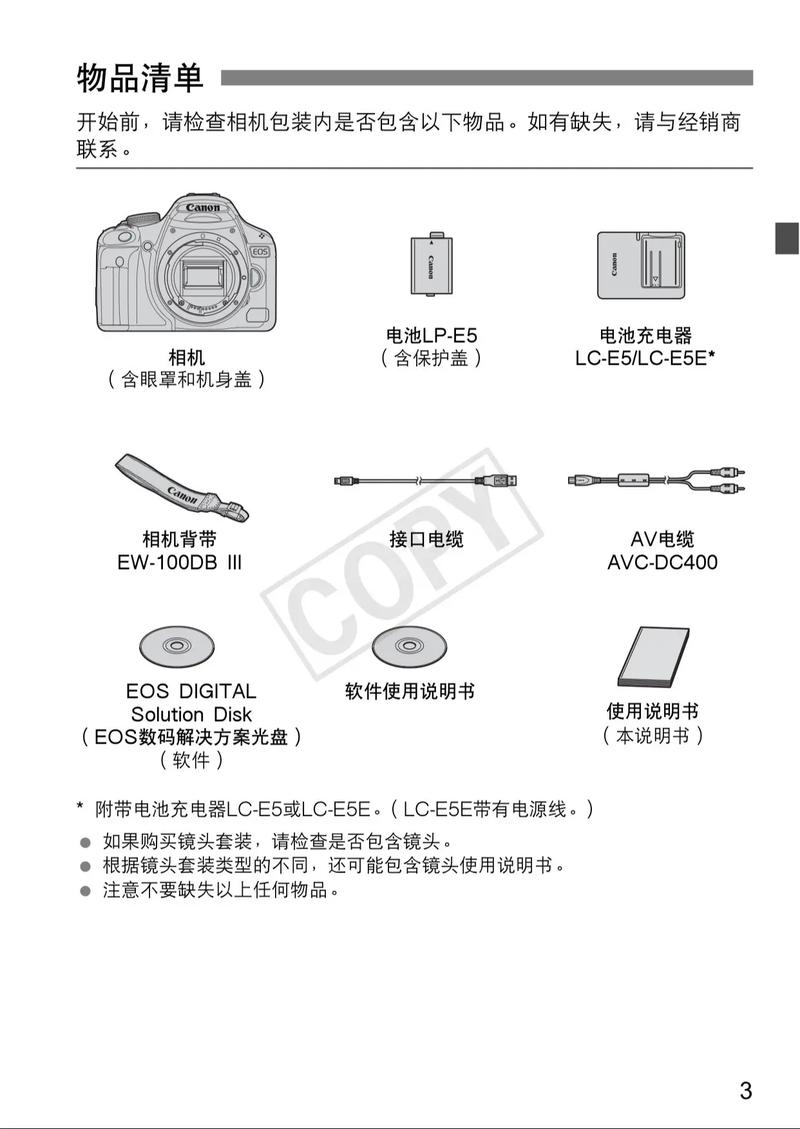 物品清单

开始前，请检查相机包装内是否包含以下物品。如有缺失，请与经销商联系。

Canon

EOS

相机
（含眼罩和机身盖）

Canon

电池LP-E5
（含保护盖）

Canon

电池充电器
LC-E5/LC-E5E*

Canon

相机背带
EW-100DB III

接口电缆

AV电缆
AVC-DC400

COPY

EOS DIGITAL
Solution Disk
（EOS数码解决方案光盘）
（软件）

软件使用说明书

使用说明书
（本说明书）

* 附带电池充电器LC-E5或LC-E5E。（LC-E5E带有电源线。）

● 如果购买镜头套装，请检查是否包含镜头。
● 根据镜头套装类型的不同，还可能包含镜头使用说明书。
● 注意不要缺失以上任何物品。

3