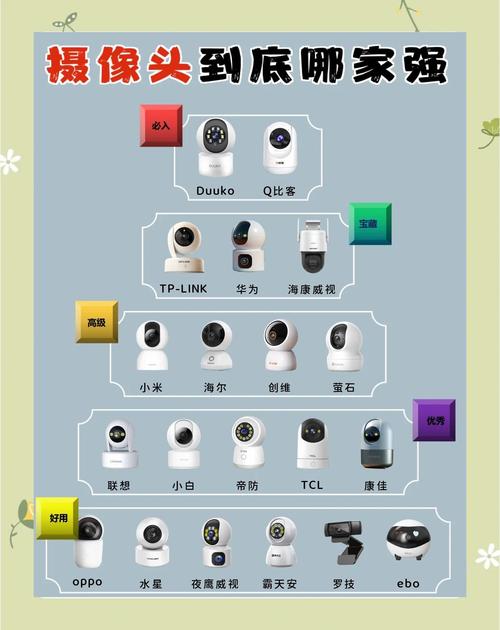 摄像头到底哪家强

必入

Duuko Q比客

宝藏

TP-LINK 华为 海康威视

高级

小米 海尔 创维 萤石

优秀

联想 小白 帝防 TCL 康佳

好用

oppo 水星 夜鹰威视 霸天安 罗技 ebo