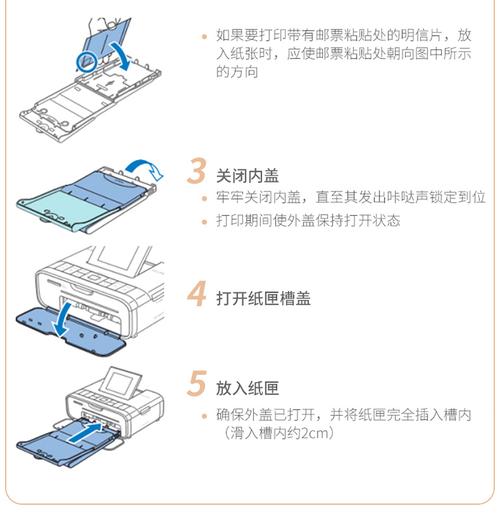 • 如果要打印带有邮票粘贴处的明信片，放入纸张时，应使邮票粘贴处朝向图中所示的方向

3 关闭内盖
• 牢牢关闭内盖，直至其发出咔哒声锁定到位
• 打印期间使外盖保持打开状态

4 打开纸匣槽盖

5 放入纸匣
• 确保外盖已打开，并将纸匣完全插入槽内（滑入槽内约2cm）