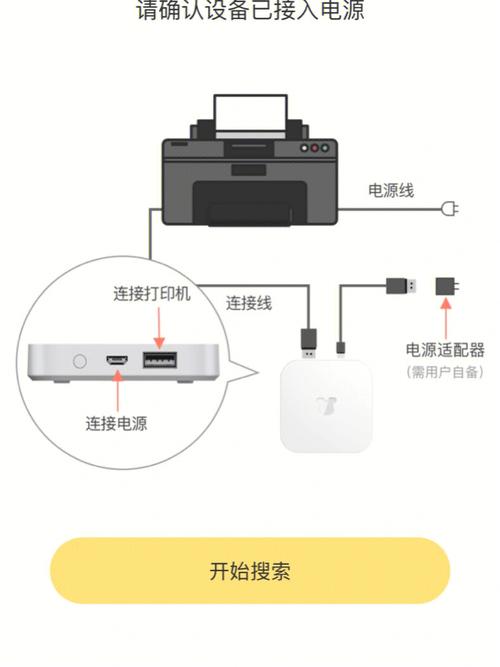 请确认设备已接入电源

电源线

连接打印机

连接线

电源适配器
(需用户自备)

连接电源

开始搜索