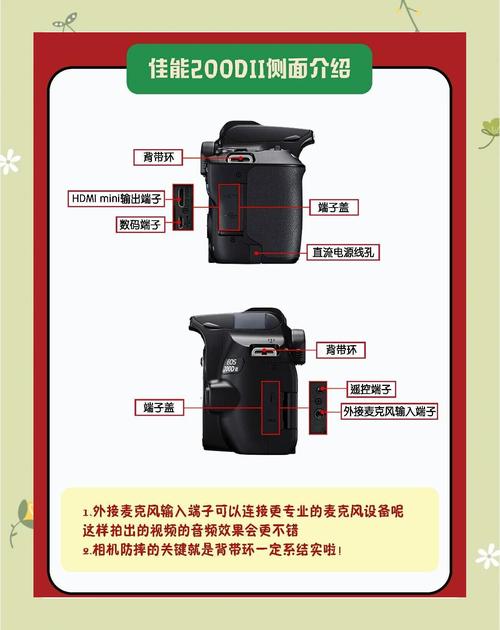 佳能200DII侧面介绍

背带环

HDMI mini输出端子

数码端子

端子盖

直流电源线孔

EOS 200D II

背带环

遥控端子

端子盖

外接麦克风输入端子

1.外接麦克风输入端子可以连接更专业的麦克风设备呢
这样拍出的视频的音频效果会更不错
2.相机防摔的关键就是背带环一定系结实啦!