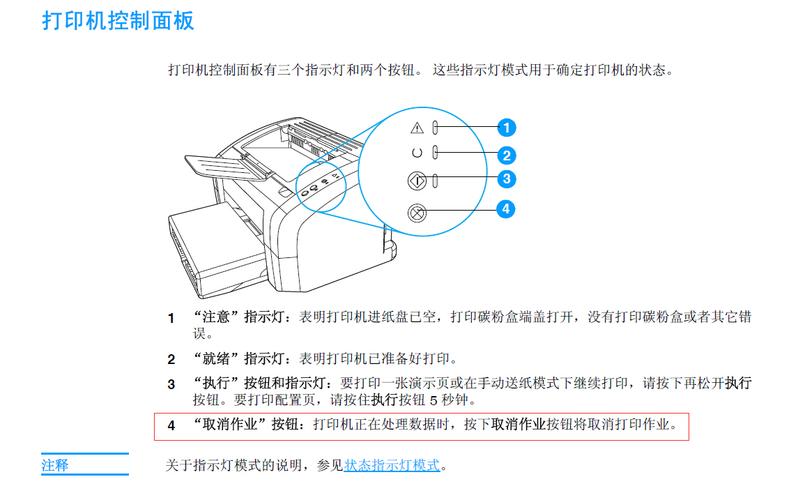 打印机控制面板

打印机控制面板有三个指示灯和两个按钮。 这些指示灯模式用于确定打印机的状态。

1
2
3
4

1 “注意”指示灯：表明打印机进纸盘已空，打印碳粉盒端盖打开，没有打印碳粉盒或者其它错误。

2 “就绪”指示灯：表明打印机已准备好打印。

3 “执行”按钮和指示灯：要打印一张演示页或在手动送纸模式下继续打印，请按下再松开执行按钮。要打印配置页，请按住执行按钮 5 秒钟。

4 “取消作业”按钮：打印机正在处理数据时，按下取消作业按钮将取消打印作业。

注释

关于指示灯模式的说明，参见状态指示灯模式。