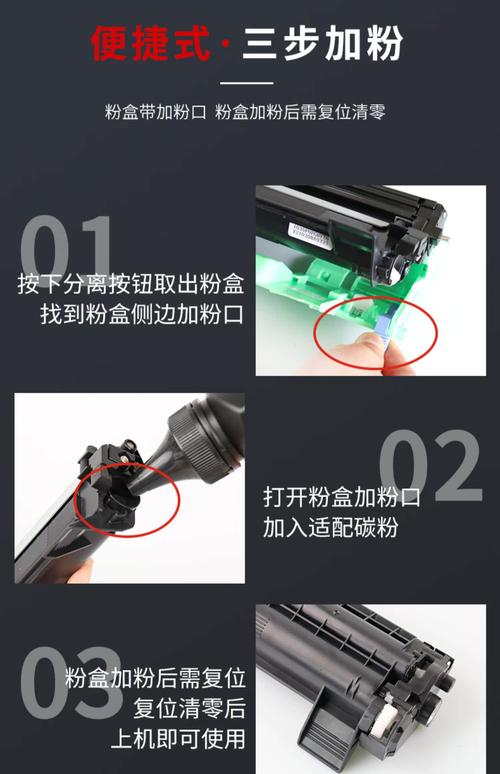 便捷式·三步加粉

粉盒带加粉口 粉盒加粉后需复位清零

01

按下分离按钮取出粉盒
找到粉盒侧边加粉口

02

打开粉盒加粉口
加入适配碳粉

03

粉盒加粉后需复位
复位清零后
上机即可使用