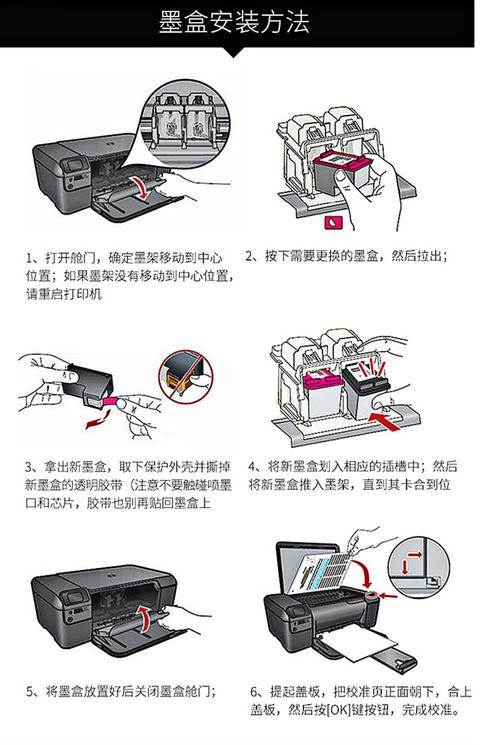 墨盒安装方法

1、打开舱门，确定墨架移动到中心位置；如果墨架没有移动到中心位置，请重启打印机

2、按下需要更换的墨盒，然后拉出；

3、拿出新墨盒，取下保护外壳并撕掉新墨盒的透明胶带（注意不要触碰喷墨口和芯片，胶带也别再贴回墨盒上

4、将新墨盒划入相应的插槽中；然后将新墨盒推入墨架，直到其卡合到位

5、将墨盒放置好后关闭墨盒舱门；

6、提起盖板，把校准页正面朝下，合上盖板，然后按[OK]键按钮，完成校准。