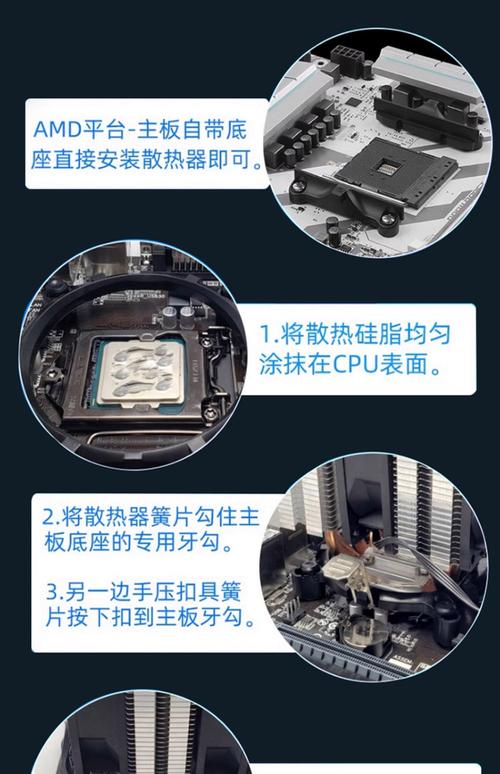 AMD平台-主板自带底座直接安装散热器即可。

1.将散热硅脂均匀涂抹在CPU表面。

2.将散热器簧片勾住主板底座的专用牙勾。

3.另一边手压扣具簧片按下扣到主板牙勾。