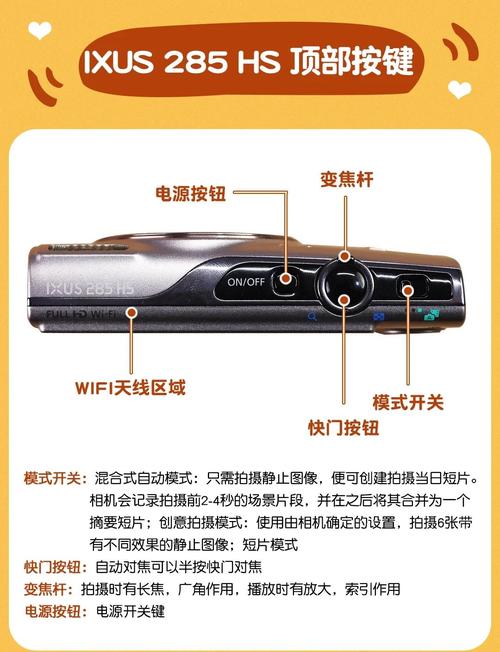 IXUS 285 HS 顶部按键

电源按钮

变焦杆

IXUS 285 HS

ON/OFF

FULL HD Wi-Fi

WIFI天线区域

模式开关

快门按钮

模式开关：混合式自动模式：只需拍摄静止图像，便可创建拍摄当日短片。相机会记录拍摄前2-4秒的场景片段，并在之后将其合并为一个摘要短片；创意拍摄模式：使用由相机确定的设置，拍摄6张带有不同效果的静止图像；短片模式

快门按钮：自动对焦可以半按快门对焦

变焦杆：拍摄时有长焦，广角作用，播放时有放大，索引作用

电源按钮：电源开关键