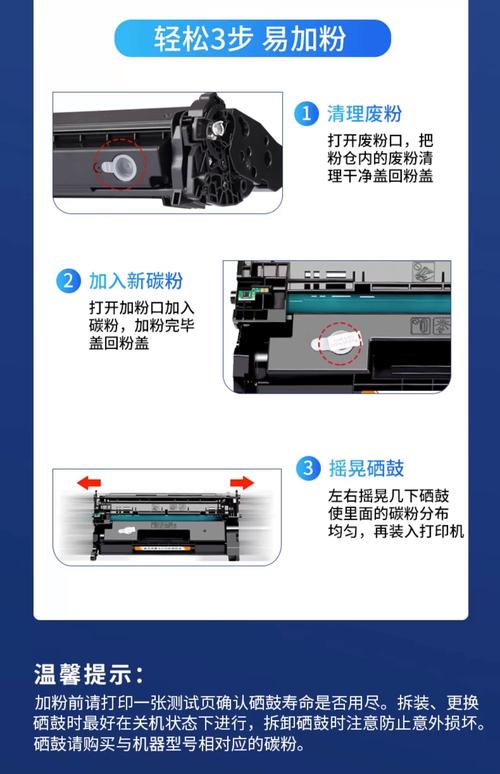 轻松3步 易加粉

1 清理废粉
打开废粉口，把粉仓内的废粉清理干净盖回粉盖

2 加入新碳粉
打开加粉口加入碳粉，加粉完毕盖回粉盖

3 摇晃硒鼓
左右摇晃几下硒鼓使里面的碳粉分布均匀，再装入打印机

温馨提示：
加粉前请打印一张测试页确认硒鼓寿命是否用尽。拆装、更换硒鼓时最好在关机状态下进行，拆卸硒鼓时注意防止意外损坏。硒鼓请购买与机器型号相对应的碳粉。