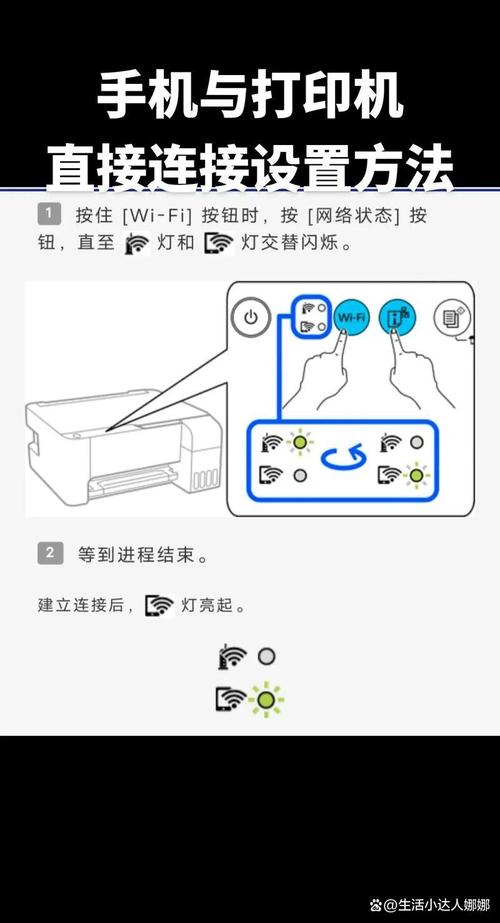 手机与打印机
直接连接设置方法

1 按住 [Wi-Fi] 按钮时，按 [网络状态] 按钮，直至 灯和 灯交替闪烁。

Wi-Fi

2 等到进程结束。

建立连接后， 灯亮起。

@生活小达人娜娜