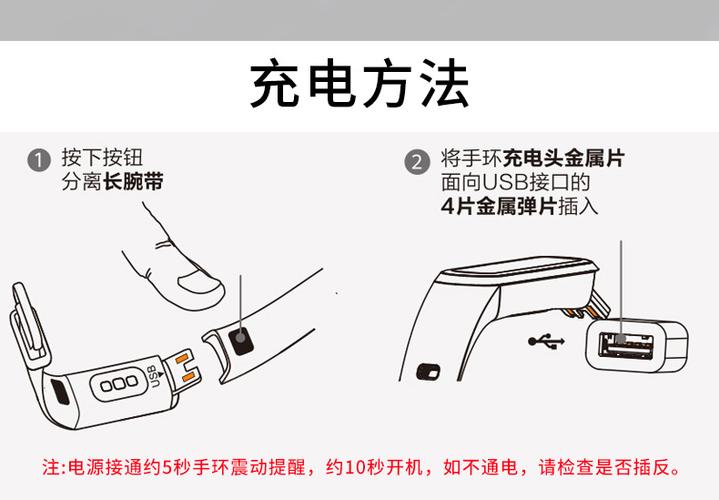 充电方法

1 按下按钮
分离长腕带

USB

2 将手环充电头金属片
面向USB接口的
4片金属弹片插入

注:电源接通约5秒手环震动提醒，约10秒开机，如不通电，请检查是否插反。