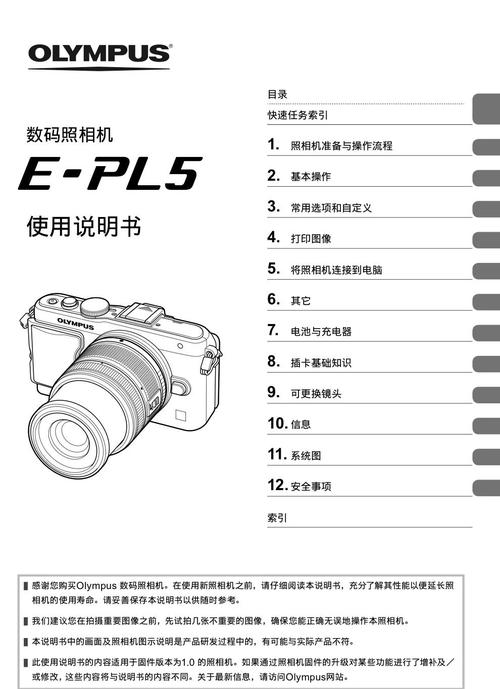 OLYMPUS

数码照相机

E-PL5

使用说明书

OLYMPUS

目录

快速任务索引

1. 照相机准备与操作流程

2. 基本操作

3. 常用选项和自定义

4. 打印图像

5. 将照相机连接到电脑

6. 其它

7. 电池与充电器

8. 插卡基础知识

9. 可更换镜头

10. 信息

11. 系统图

12. 安全事项

索引

■ 感谢您购买Olympus 数码照相机。在使用新照相机之前，请仔细阅读本说明书，充分了解其性能以便延长照相机的使用寿命。请妥善保存本说明书以供随时参考。

■ 我们建议您在拍摄重要图像之前，先试拍几张不重要的图像，确保您能正确无误地操作本照相机。

■ 本说明书中的画面及照相机图示说明是产品研发过程中的，有可能与实际产品不符。

■ 此使用说明书的内容适用于固件版本为1.0 的照相机。如果通过照相机固件的升级对某些功能进行了增补及／或修改，这些内容将与说明书的内容不同。关于最新信息，请访问Olympus网站。