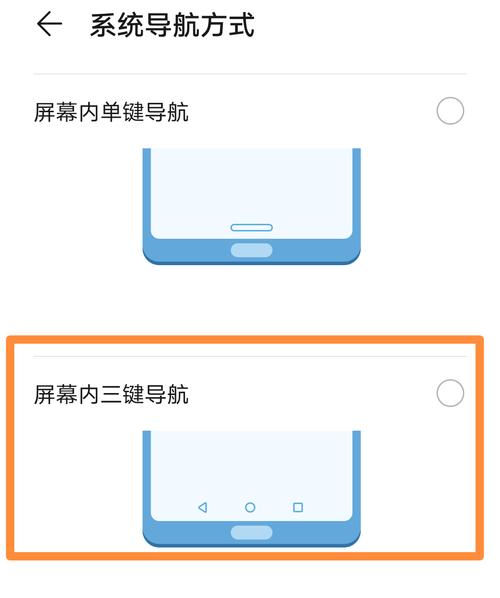 系统导航方式

屏幕内单键导航

屏幕内三键导航