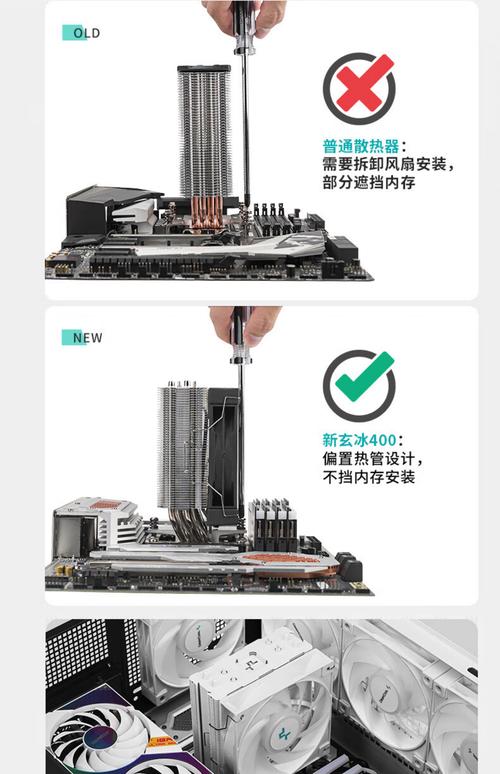 OLD

普通散热器：
需要拆卸风扇安装，
部分遮挡内存

NEW

新玄冰400：
偏置热管设计，
不挡内存安装