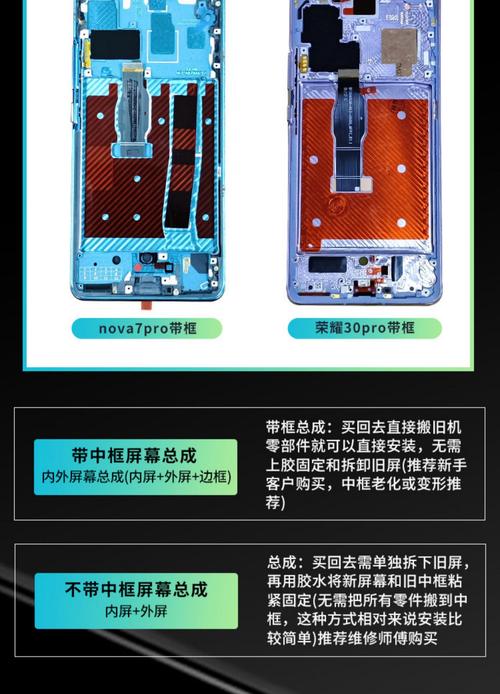 nova7pro带框

荣耀30pro带框

带中框屏幕总成
内外屏幕总成(内屏+外屏+边框)

带框总成：买回去直接搬旧机零部件就可以直接安装，无需上胶固定和拆卸旧屏(推荐新手客户购买，中框老化或变形推荐)

不带中框屏幕总成
内屏+外屏

总成：买回去需单独拆下旧屏，再用胶水将新屏幕和旧中框粘紧固定(无需把所有零件搬到中框，这种方式相对来说安装比较简单)推荐维修师傅购买