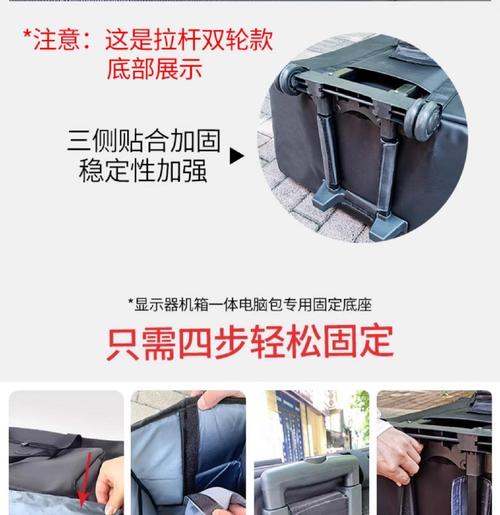 *注意：这是拉杆双轮款
底部展示

三侧贴合加固
稳定性加强

*显示器机箱一体电脑包专用固定底座

只需四步轻松固定