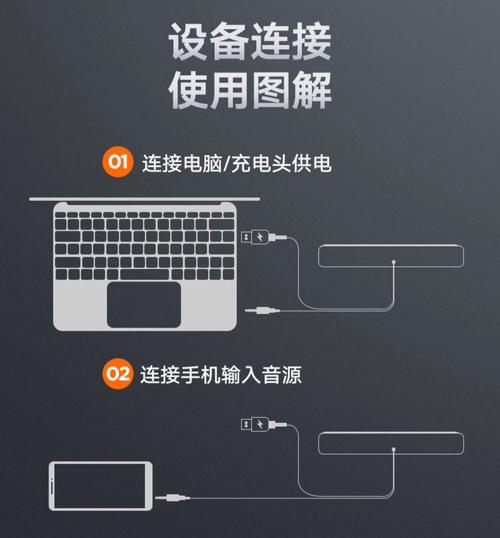 设备连接
使用图解

01 连接电脑/充电头供电

02 连接手机输入音源