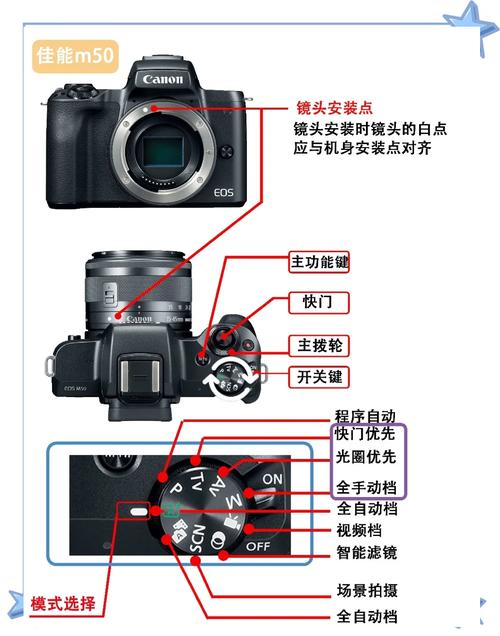 佳能m50

Canon

EOS

镜头安装点

镜头安装时镜头的白点应与机身安装点对齐

Canon

EOS M50

主功能键

快门

主拨轮

开关键

程序自动

快门优先

光圈优先

全手动档

全自动档

视频档

智能滤镜

场景拍摄

全自动档

模式选择

P

Tv

Av

M

SCN

ON

OFF