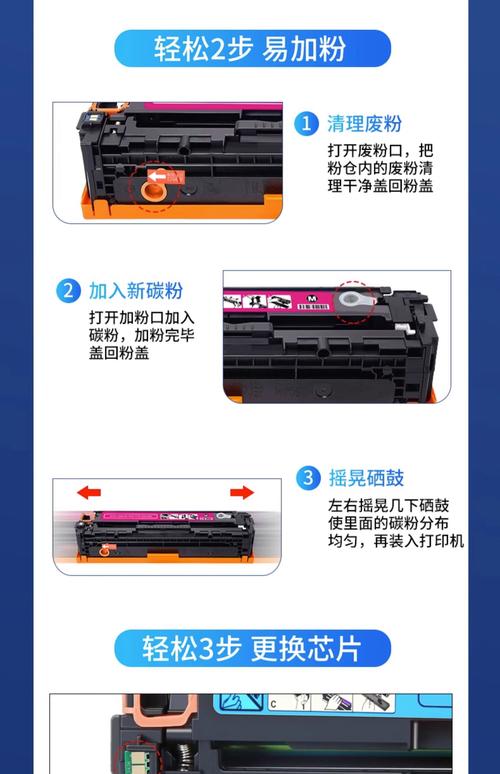 轻松2步 易加粉

1 清理废粉
打开废粉口，把粉仓内的废粉清理干净盖回粉盖

2 加入新碳粉
打开加粉口加入碳粉，加粉完毕盖回粉盖

M

3 摇晃硒鼓
左右摇晃几下硒鼓使里面的碳粉分布均匀，再装入打印机

轻松3步 更换芯片

C