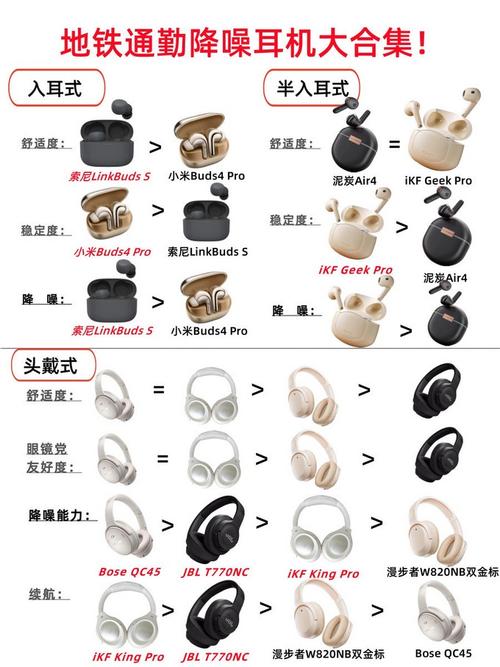 地铁通勤降噪耳机大合集!

入耳式

舒适度: > 
索尼LinkBuds S 小米Buds4 Pro

稳定度: >
小米Buds4 Pro 索尼LinkBuds S

降 噪: >
索尼LinkBuds S 小米Buds4 Pro

半入耳式

舒适度: =
泥炭Air4 iKF Geek Pro

稳定度: >
iKF Geek Pro 泥炭Air4

降 噪: >

头戴式

舒适度: = > >

眼镜党友好度: = > >

降噪能力: > > >
Bose QC45 JBL T770NC iKF King Pro 漫步者W820NB双金标

续航: > > >
iKF King Pro JBL T770NC 漫步者W820NB双金标 Bose QC45